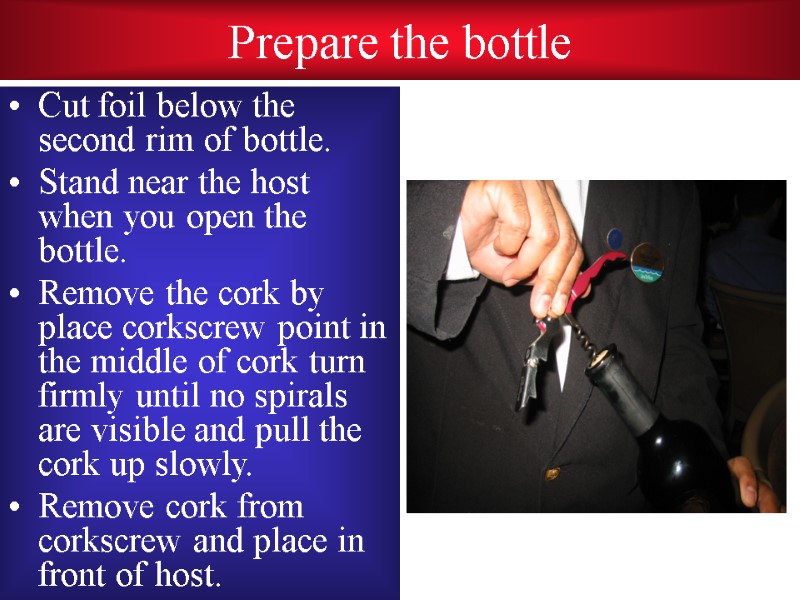 Prepare the bottle

• Cut foil below the second rim of bottle.

• Stand near the host when you open the bottle.

• Remove the cork by place corkscrew point in the middle of cork turn firmly until no spirals are visible and pull the cork up slowly.

• Remove cork from corkscrew and place in front of host.